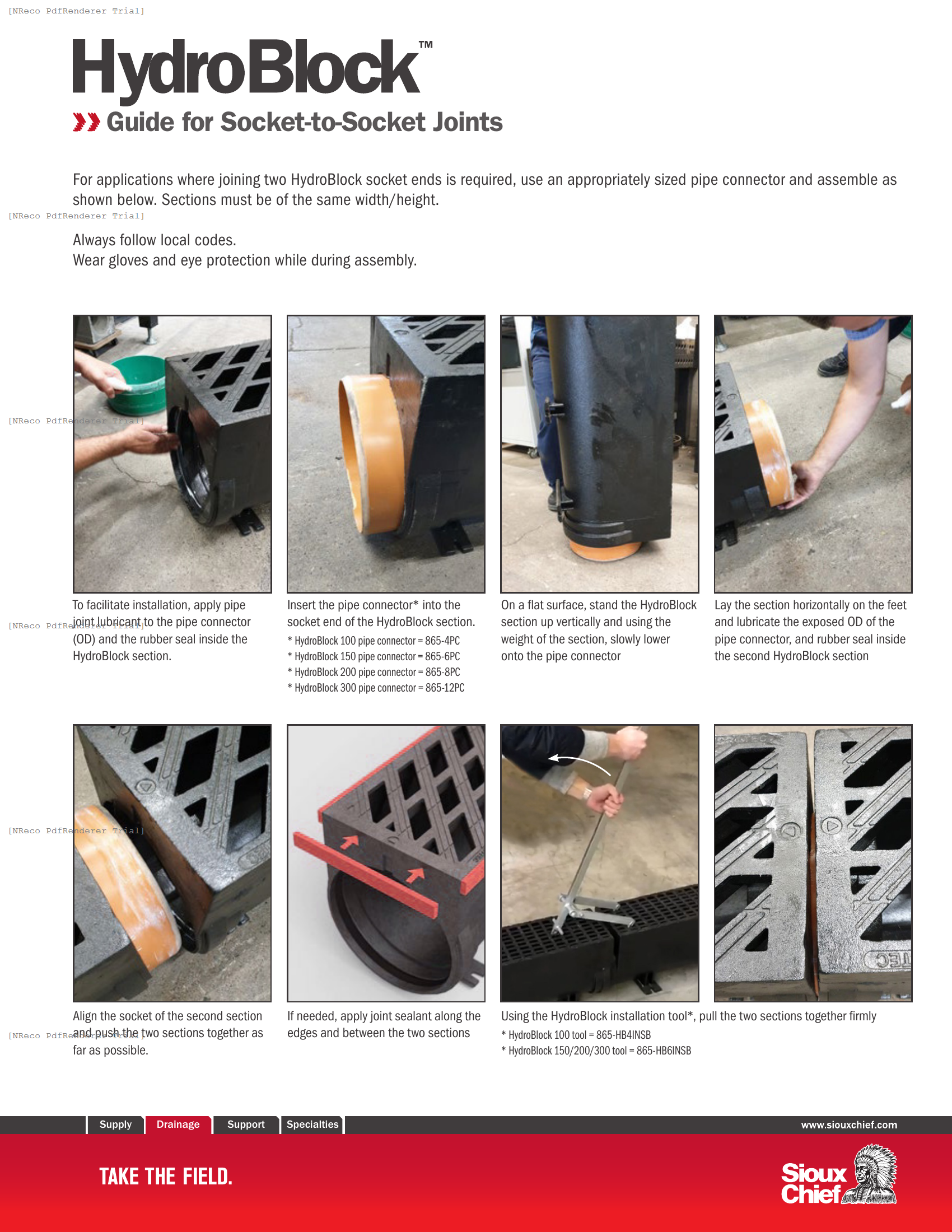 [NReco PdfRenderer Trial]

HydroBlock™

Guide for Socket-to-Socket Joints

For applications where joining two HydroBlock socket ends is required, use an appropriately sized pipe connector and assemble as shown below. Sections must be of the same width/height.

[NReco PdfRenderer Trial]

Always follow local codes.
Wear gloves and eye protection while during assembly.

[NReco PdfRenderer Trial]

To facilitate installation, apply pipe joint lubricant to the pipe connector (OD) and the rubber seal inside the HydroBlock section.

[NReco PdfRenderer Trial]

Insert the pipe connector* into the socket end of the HydroBlock section.
* HydroBlock 100 pipe connector = 865-4PC
* HydroBlock 150 pipe connector = 865-6PC
* HydroBlock 200 pipe connector = 865-8PC
* HydroBlock 300 pipe connector = 865-12PC

On a flat surface, stand the HydroBlock section up vertically and using the weight of the section, slowly lower onto the pipe connector

Lay the section horizontally on the feet and lubricate the exposed OD of the pipe connector, and rubber seal inside the second HydroBlock section

[NReco PdfRenderer Trial]

Align the socket of the second section and push the two sections together as far as possible.

[NReco PdfRenderer Trial]

If needed, apply joint sealant along the edges and between the two sections

Using the HydroBlock installation tool*, pull the two sections together firmly
* HydroBlock 100 tool = 865-HB4INSB
* HydroBlock 150/200/300 tool = 865-HB6INSB

Supply Drainage Support Specialties www.siouxchief.com

TAKE THE FIELD.

Sioux Chief